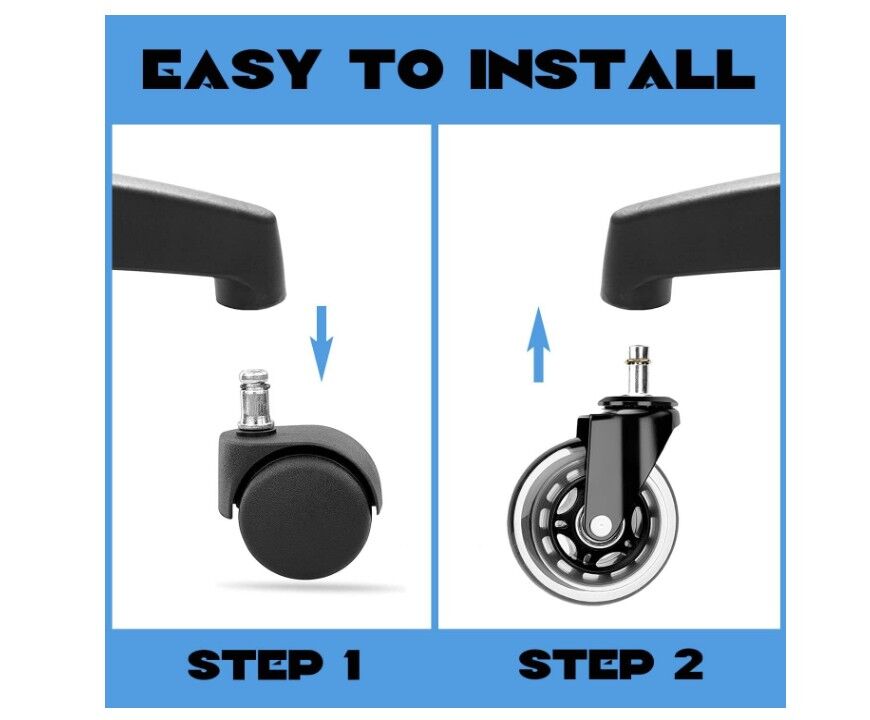 EASY TO INSTALL

STEP 1

STEP 2